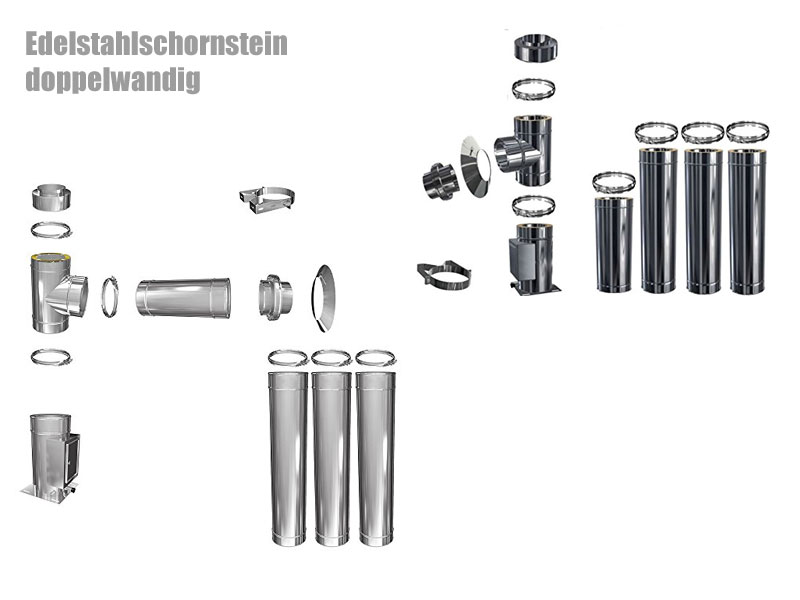 Edelstahlschornstein doppelwandig